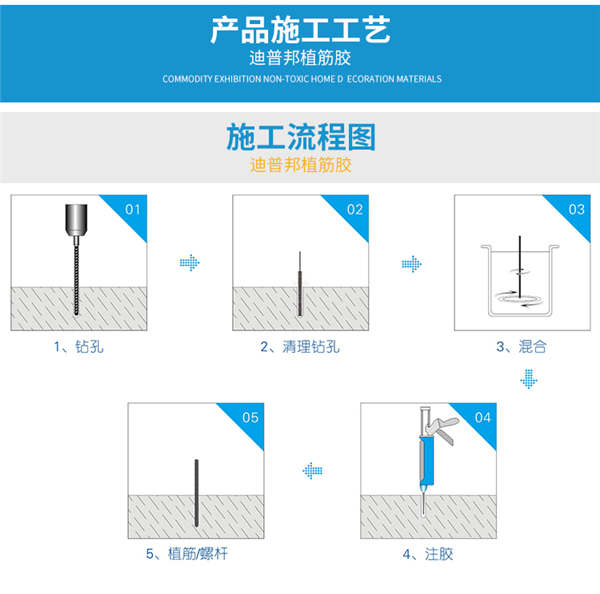 产品施工工艺
迪普邦植筋胶
COMMODITY EXHIBITION NON-TOXIC HOME D ECORATION MATERIALS

施工流程图
迪普邦植筋胶

01
1、钻孔

02
2、清理钻孔

03
3、混合

05
5、植筋/螺杆

04
4、注胶