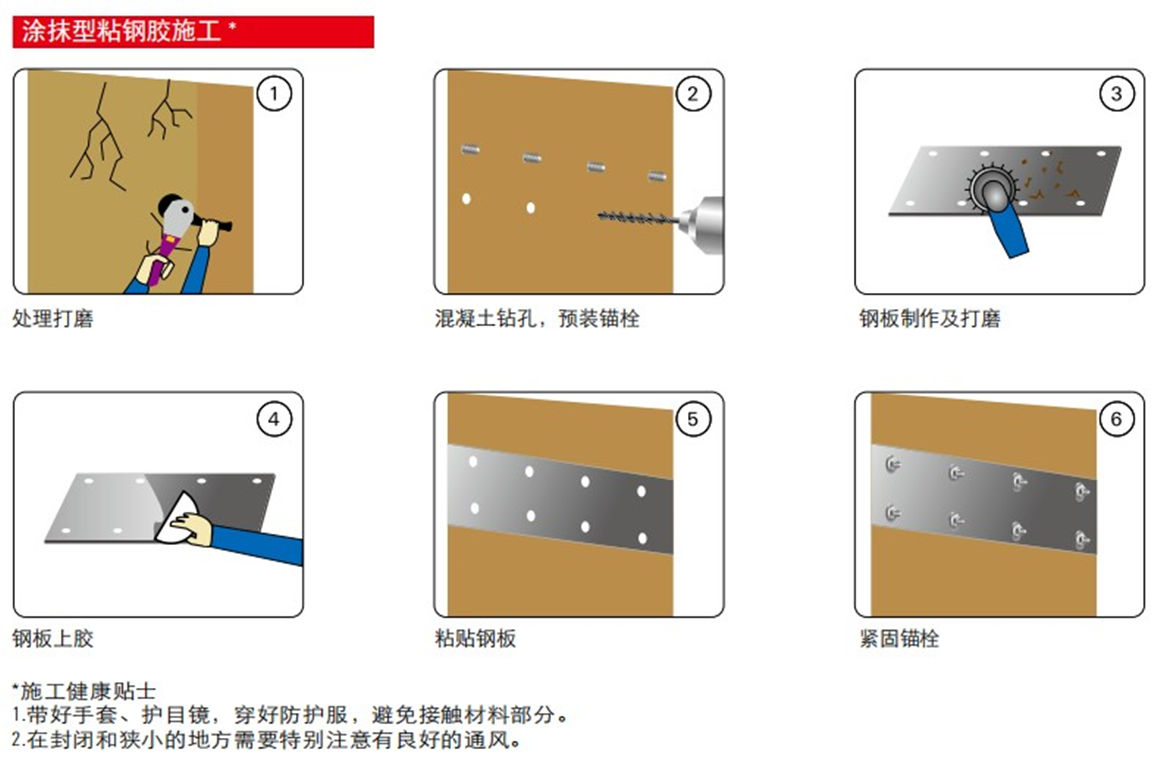 涂抹型粘钢胶施工 *

1

处理打磨

2

混凝土钻孔，预装锚栓

3

钢板制作及打磨

4

钢板上胶

5

粘贴钢板

6

紧固锚栓

*施工健康贴士
1.带好手套、护目镜，穿好防护服，避免接触材料部分。
2.在封闭和狭小的地方需要特别注意有良好的通风。