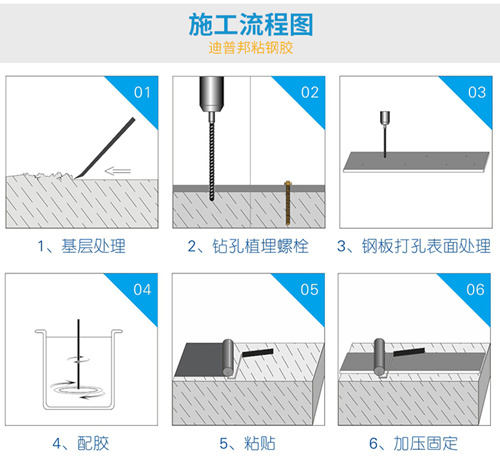 施工流程图
迪普邦粘钢胶

01

1、基层处理

02

2、钻孔植埋螺栓

03

3、钢板打孔表面处理

04

4、配胶

05

5、粘贴

06

6、加压固定